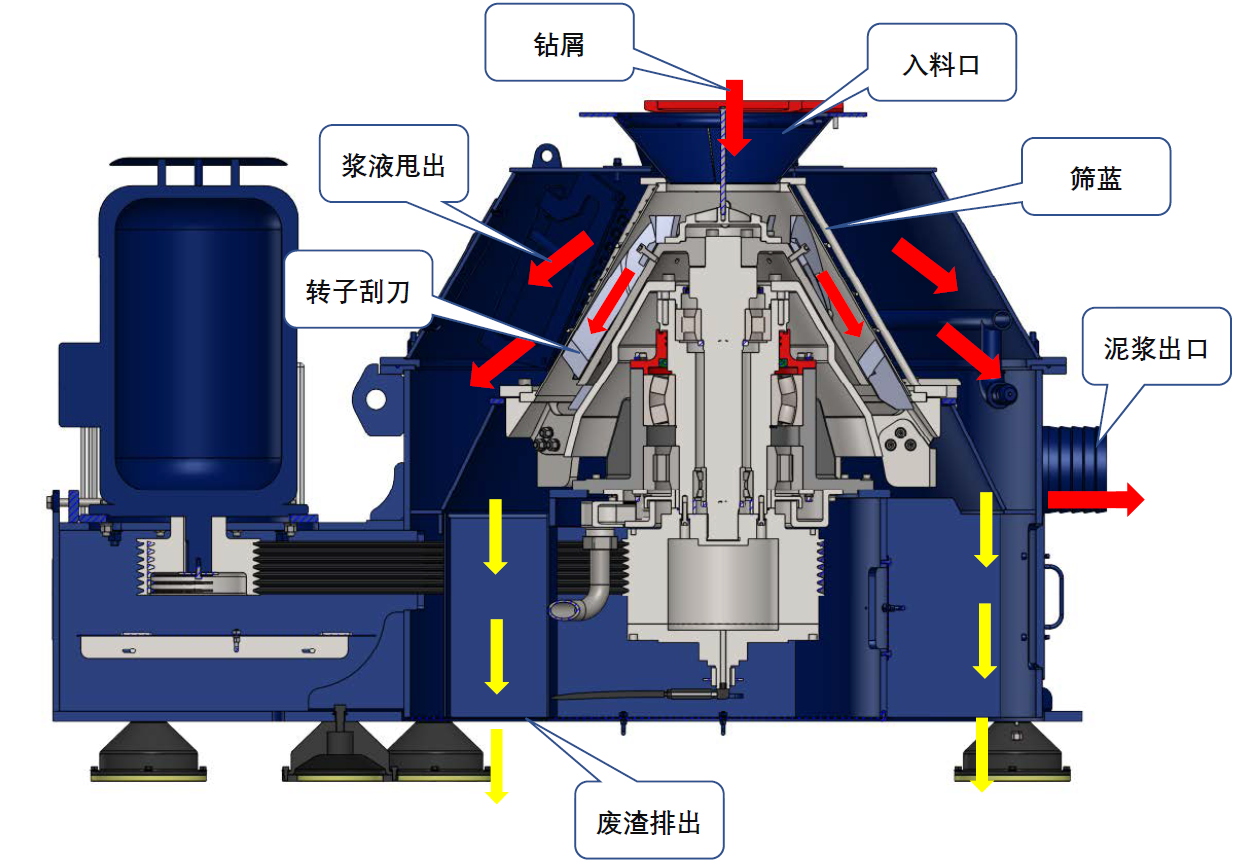 钻屑

入料口

浆液甩出

筛蓝

转子刮刀

泥浆出口

废渣排出